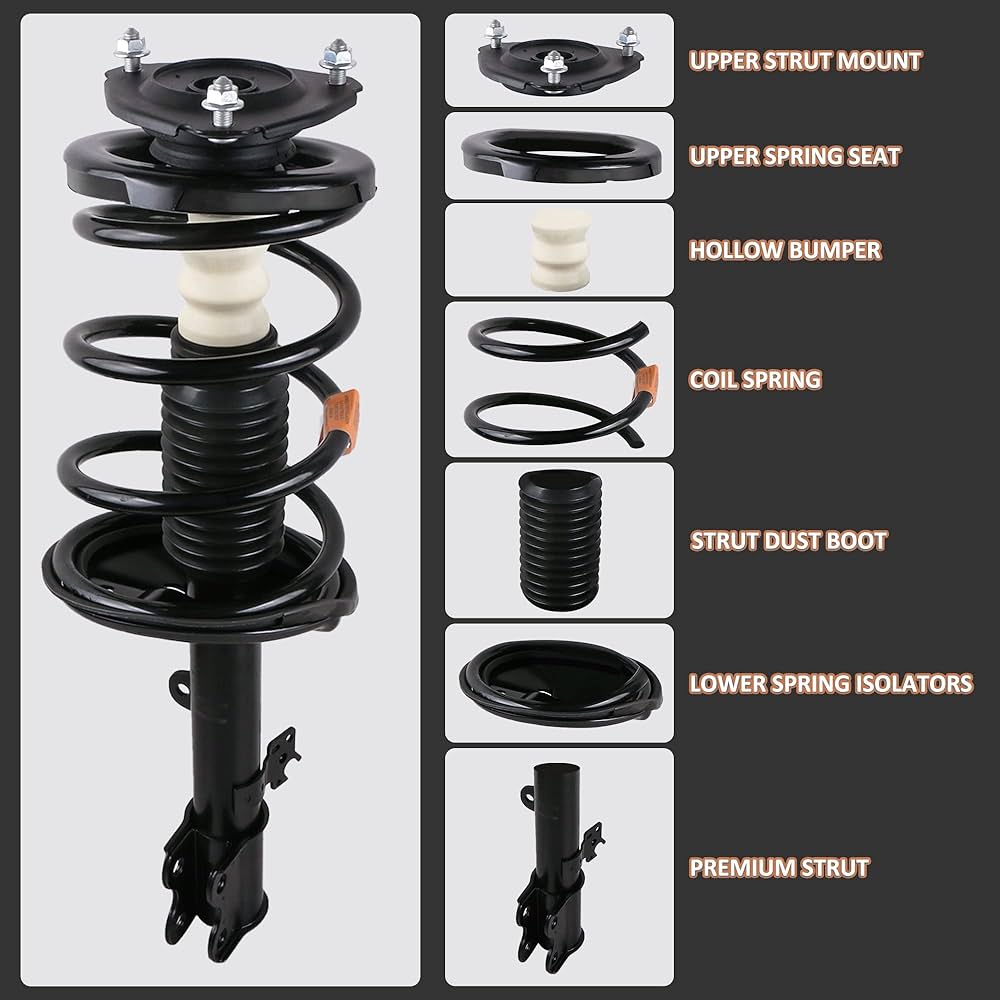 UPPER STRUT MOUNT

UPPER SPRING SEAT

HOLLOW BUMPER

COIL SPRING

STRUT DUST BOOT

LOWER SPRING ISOLATORS

PREMIUM STRUT